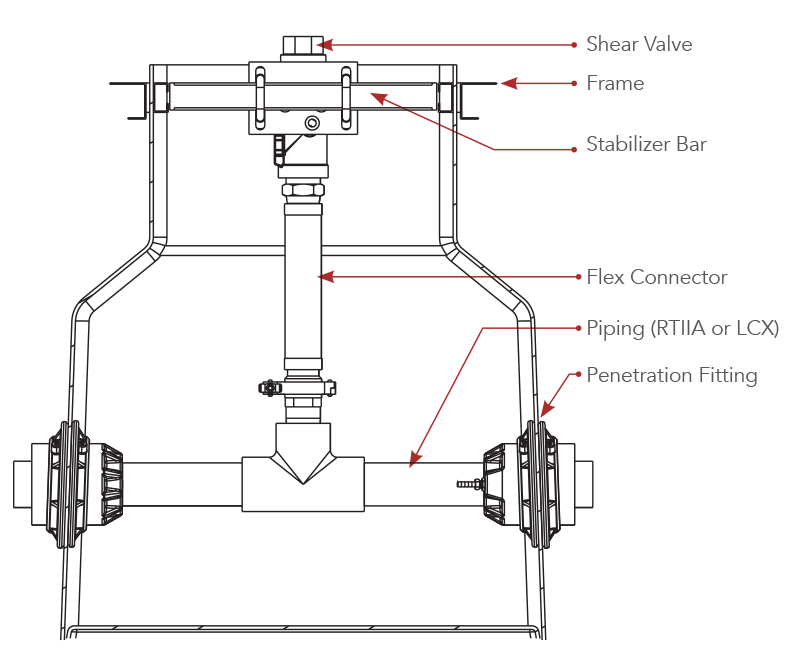 Shear Valve
Frame
Stabilizer Bar
Flex Connector
Piping (RTIIA or LCX)
Penetration Fitting