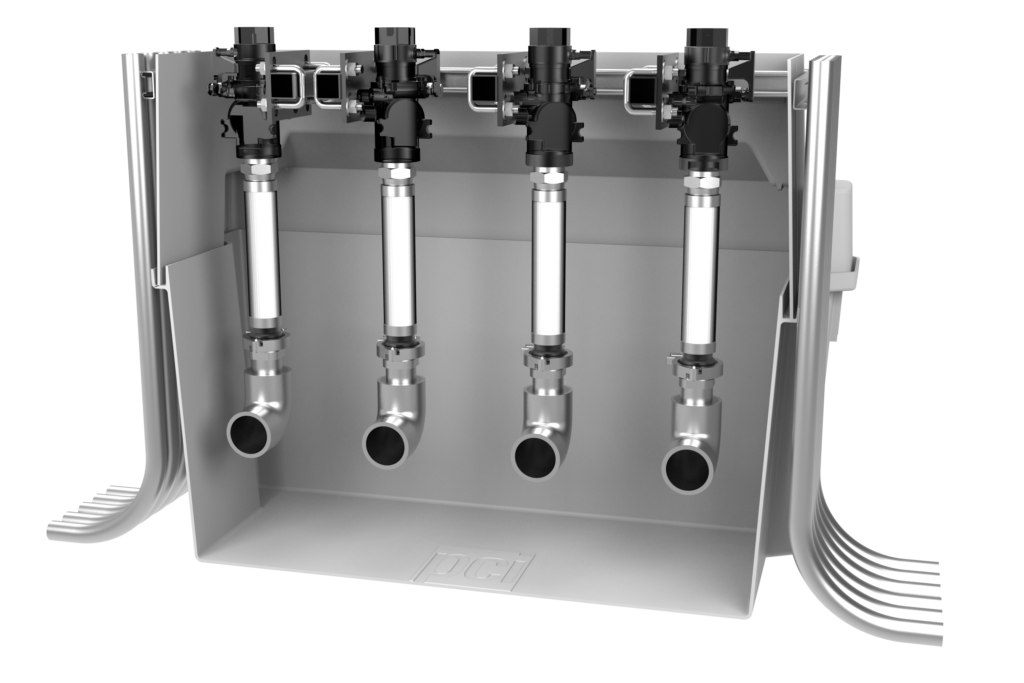 pci